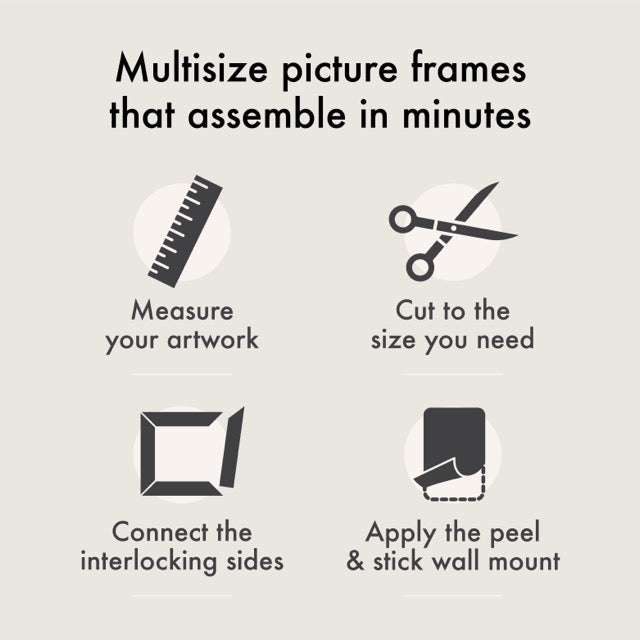 Multisize picture frames that assemble in minutes

Measure your artwork

Cut to the size you need

Connect the interlocking sides

Apply the peel & stick wall mount