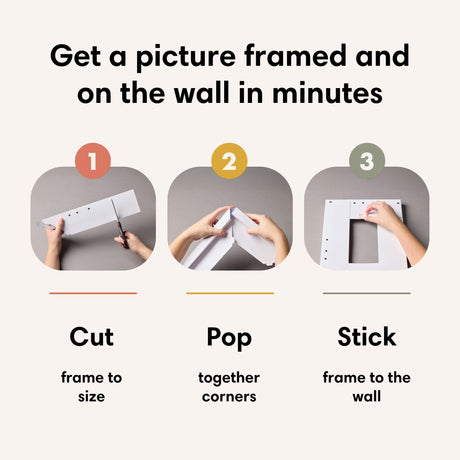 Get a picture framed and on the wall in minutes

1

Cut

frame to size

2

Pop

together corners

3

Stick

frame to the wall