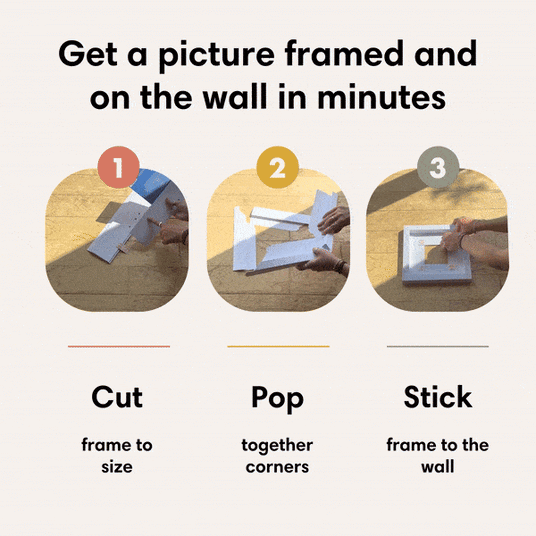 Get a picture framed and on the wall in minutes

1

Cut

frame to size

2

Pop

together corners

3

Stick

frame to the wall